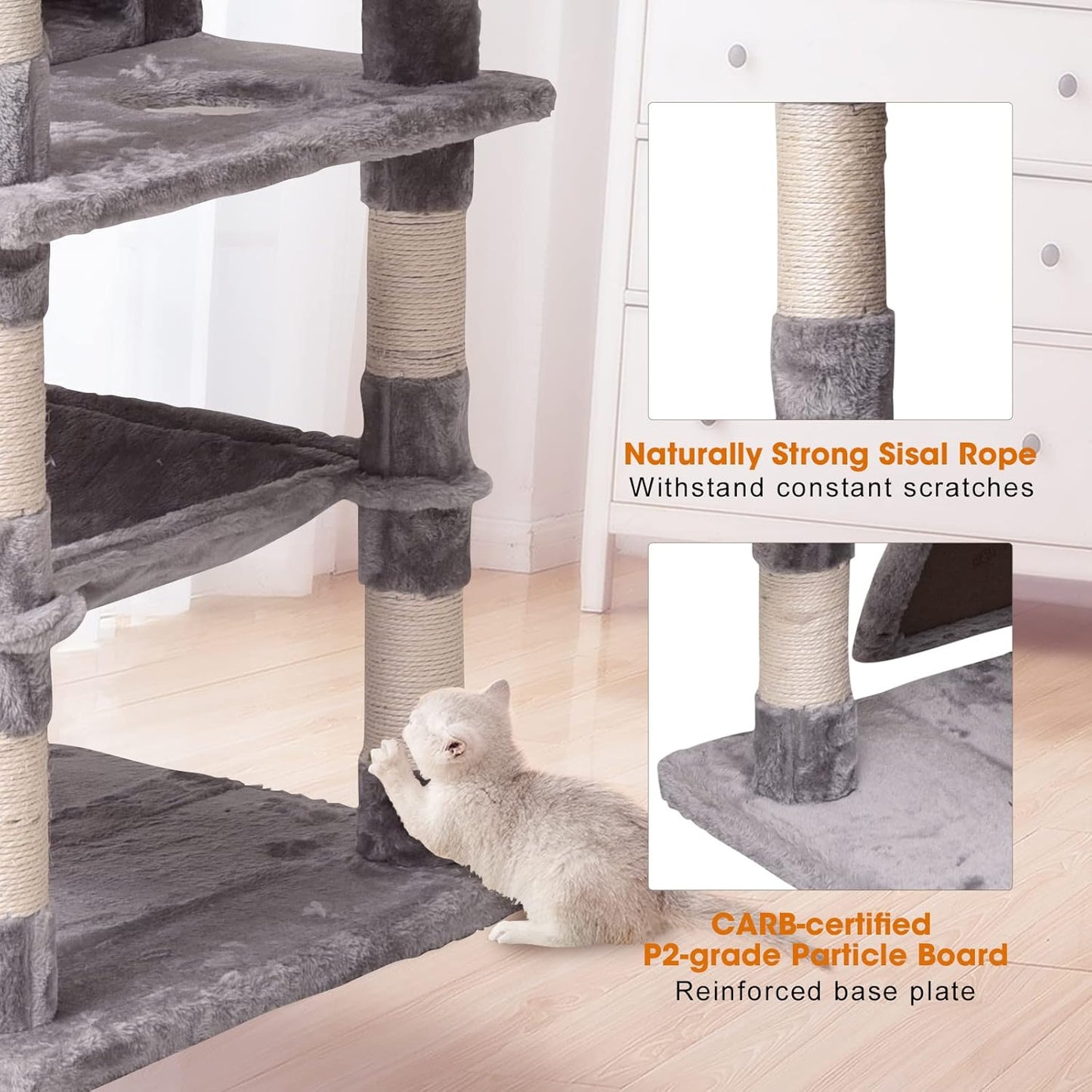 Naturally Strong Sisal Rope
Withstand constant scratches

CARB-certified
P2-grade Particle Board
Reinforced base plate