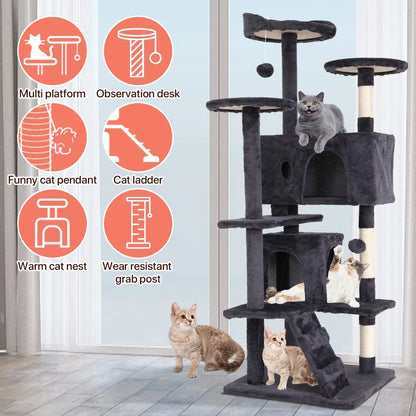 Multi platform
Observation desk
Funny cat pendant
Cat ladder
Warm cat nest
Wear resistant grab post