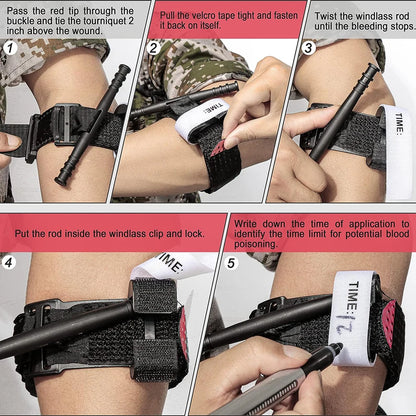 Pass the red tip through the buckle and tie the tourniquet 2 inch above the wound.

1

Pull the velcro tape tight and fasten it back on itself.

2

TIME:

Twist the windlass rod until the bleeding stops.

3

TIME:

Put the rod inside the windlass clip and lock.

4

TIME:

Write down the time of application to identify the time limit for potential blood poisoning.

5

TIME: 12